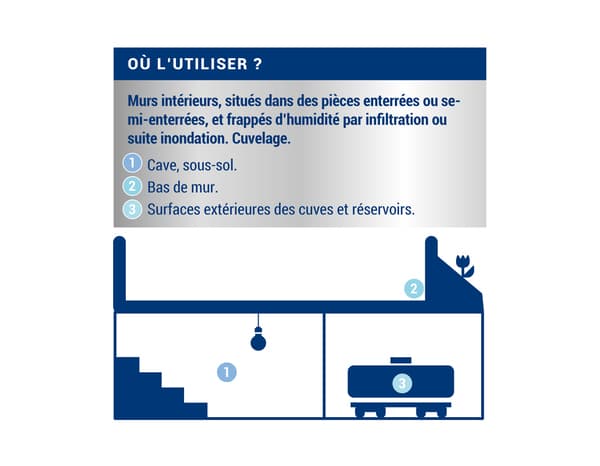 OÙ L'UTILISER ?

Murs intérieurs, situés dans des pièces enterrées ou semi-enterrées, et frappés d'humidité par infiltration ou suite inondation. Cuvelage.

1 Cave, sous-sol.
2 Bas de mur.
3 Surfaces extérieures des cuves et réservoirs.

2

1

3