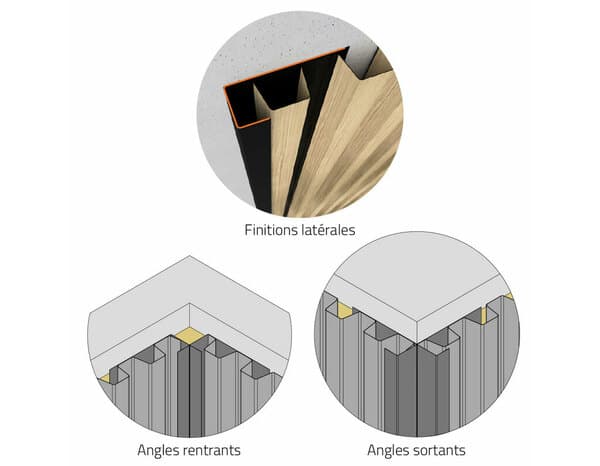 Finitions latérales

Angles rentrants

Angles sortants