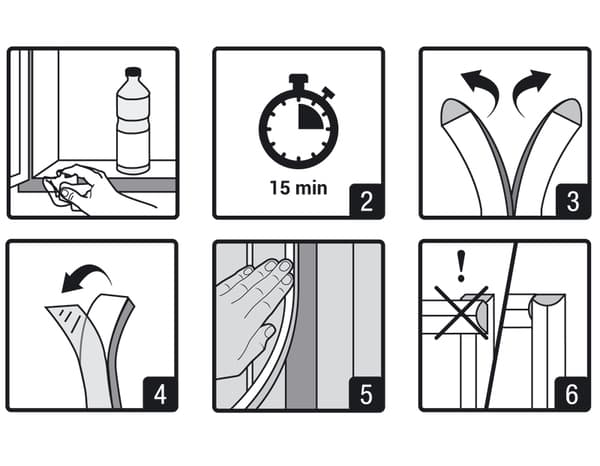 15 min
2
3
4
5
!
6