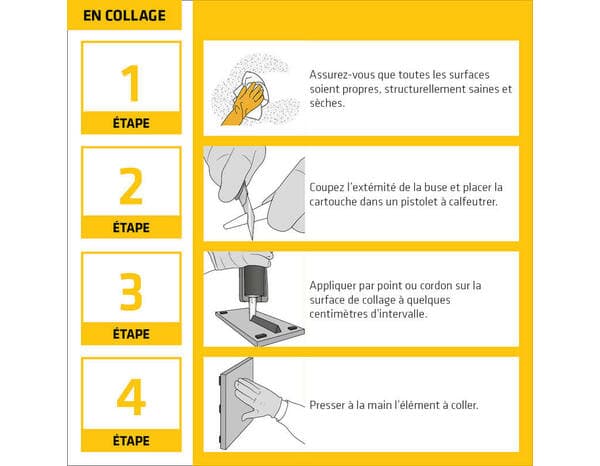 EN COLLAGE

1
ÉTAPE

Assurez-vous que toutes les surfaces soient propres, structurellement saines et sèches.

2
ÉTAPE

Coupez l'extémité de la buse et placer la cartouche dans un pistolet à calfeutrer.

3
ÉTAPE

Appliquer par point ou cordon sur la surface de collage à quelques centimètres d'intervalle.

4
ÉTAPE

Presser à la main l'élément à coller.