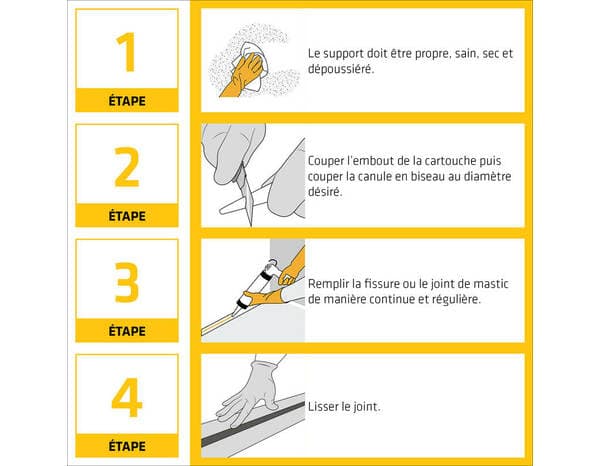 1
ÉTAPE

Le support doit être propre, sain, sec et dépoussiéré.

2
ÉTAPE

Couper l'embout de la cartouche puis couper la canule en biseau au diamètre désiré.

3
ÉTAPE

Remplir la fissure ou le joint de mastic de manière continue et régulière.

4
ÉTAPE

Lisser le joint.