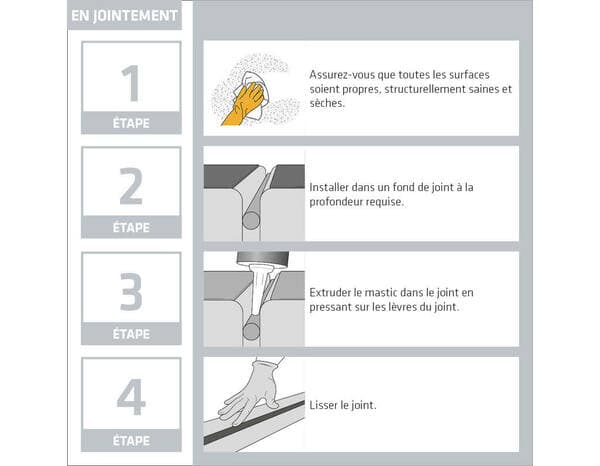 EN JOINTEMENT

1
ÉTAPE

Assurez-vous que toutes les surfaces soient propres, structurellement saines et sèches.

2
ÉTAPE

Installer dans un fond de joint à la profondeur requise.

3
ÉTAPE

Extruder le mastic dans le joint en pressant sur les lèvres du joint.

4
ÉTAPE

Lisser le joint.