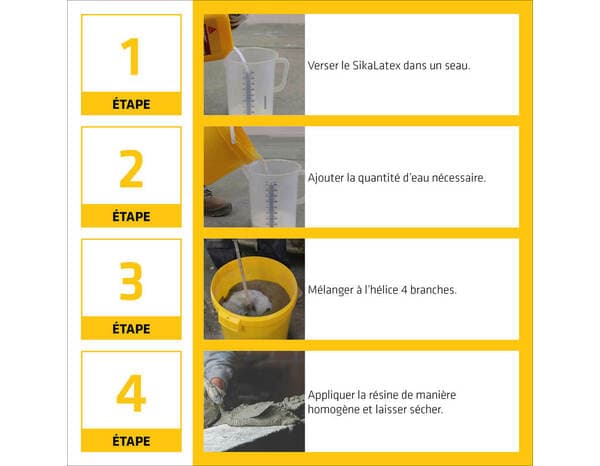 1
ÉTAPE

Verser le SikaLatex dans un seau.

2
ÉTAPE

Ajouter la quantité d'eau nécessaire.

3
ÉTAPE

Mélanger à l'hélice 4 branches.

4
ÉTAPE

Appliquer la résine de manière homogène et laisser sécher.