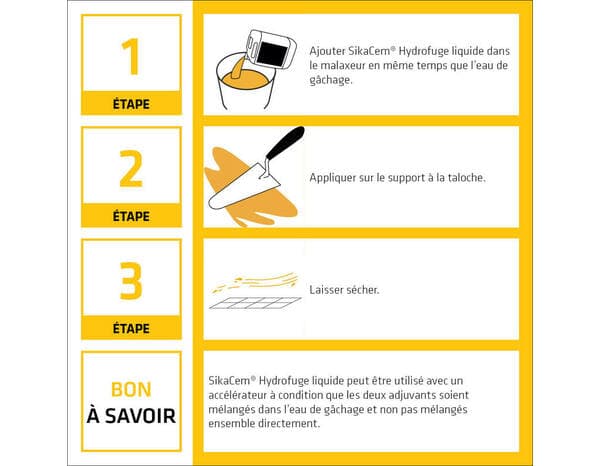 1

ÉTAPE

Ajouter SikaCem® Hydrofuge liquide dans le malaxeur en même temps que l'eau de gâchage.

2

ÉTAPE

Appliquer sur le support à la taloche.

3

ÉTAPE

Laisser sécher.

BON

À SAVOIR

SikaCem® Hydrofuge liquide peut être utilisé avec un accélérateur à condition que les deux adjuvants soient mélangés dans l'eau de gâchage et non pas mélangés ensemble directement.