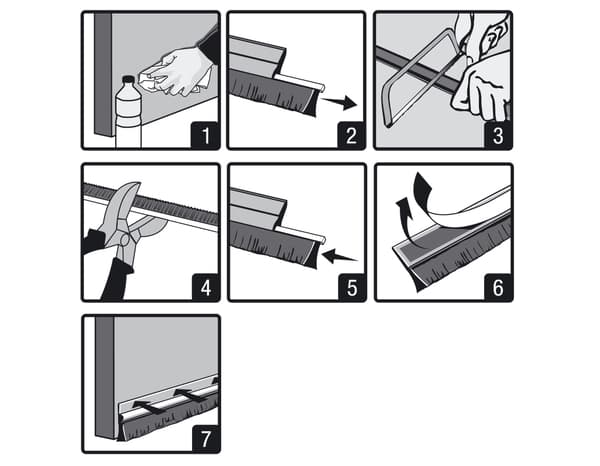 1

2

3

4

5

6

7