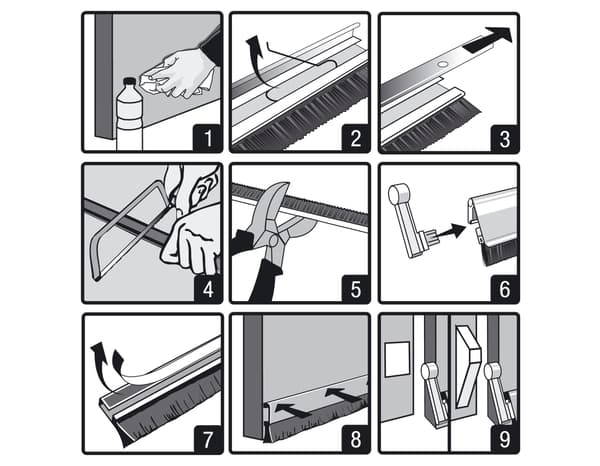 1
2
3
4
5
6
7
8
9