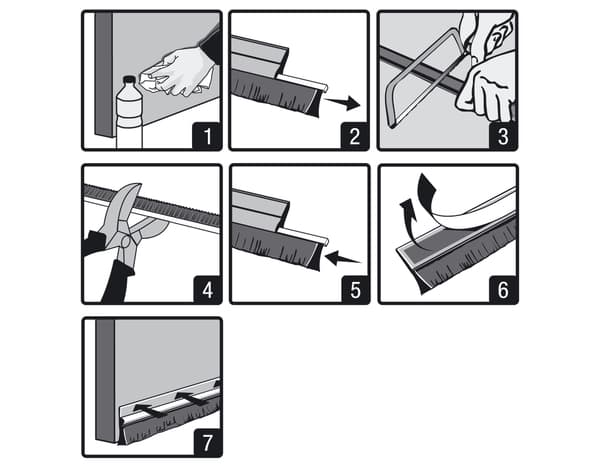 1
2
3
4
5
6
7