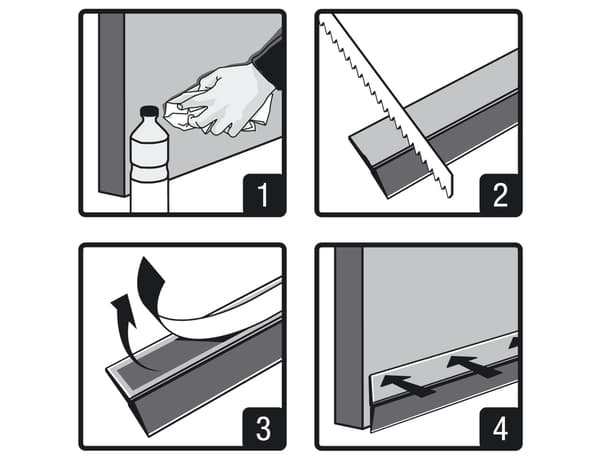 1

2

3

4