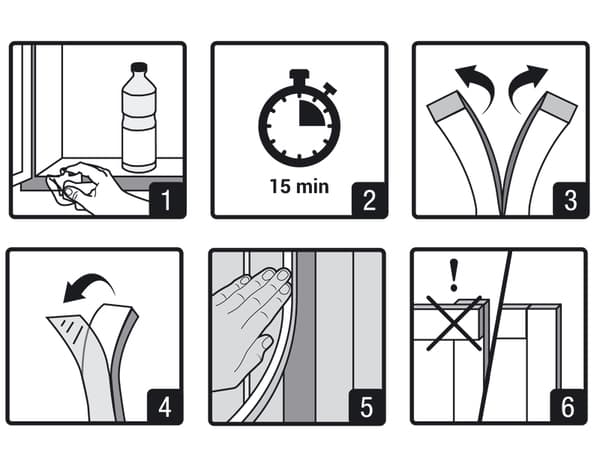 1

15 min

2

3

4

5

!

6